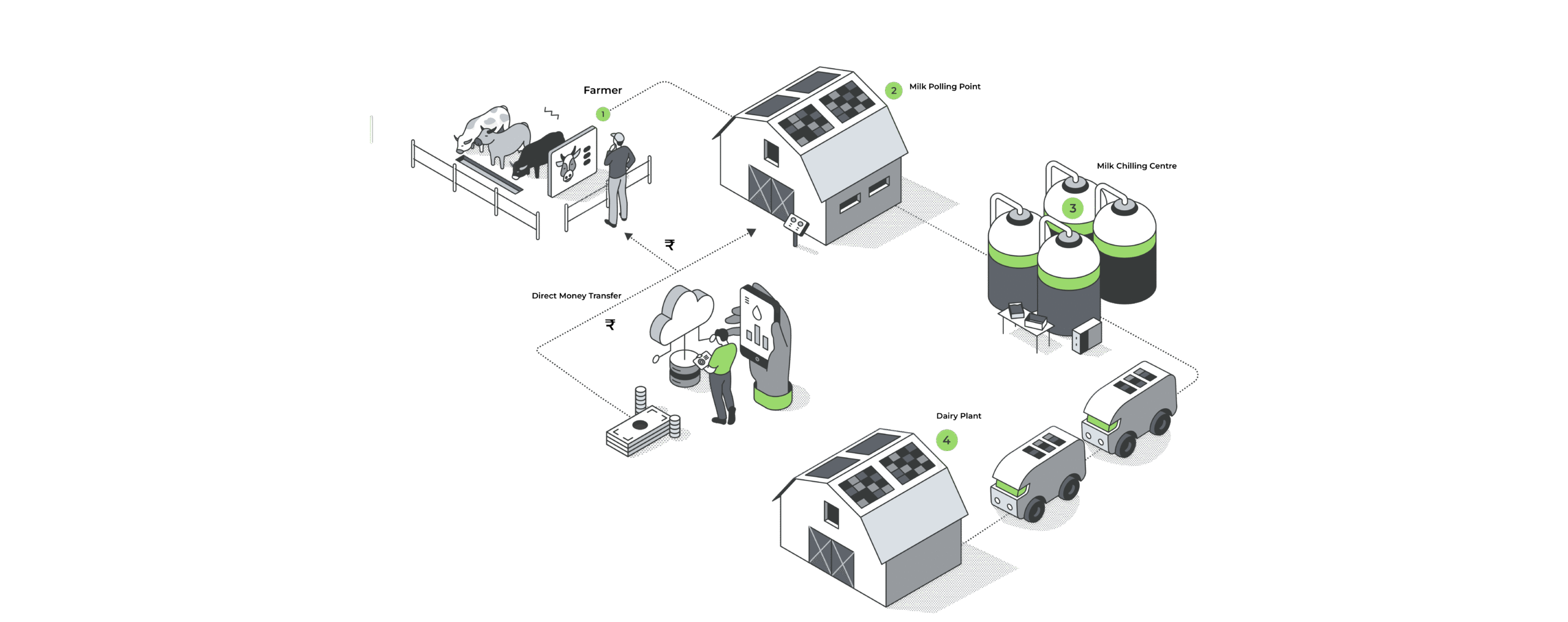 Farmer
1
2 Milk Polling Point
Milk Chilling Centre
3
₹
Direct Money Transfer
₹
Dairy Plant
4